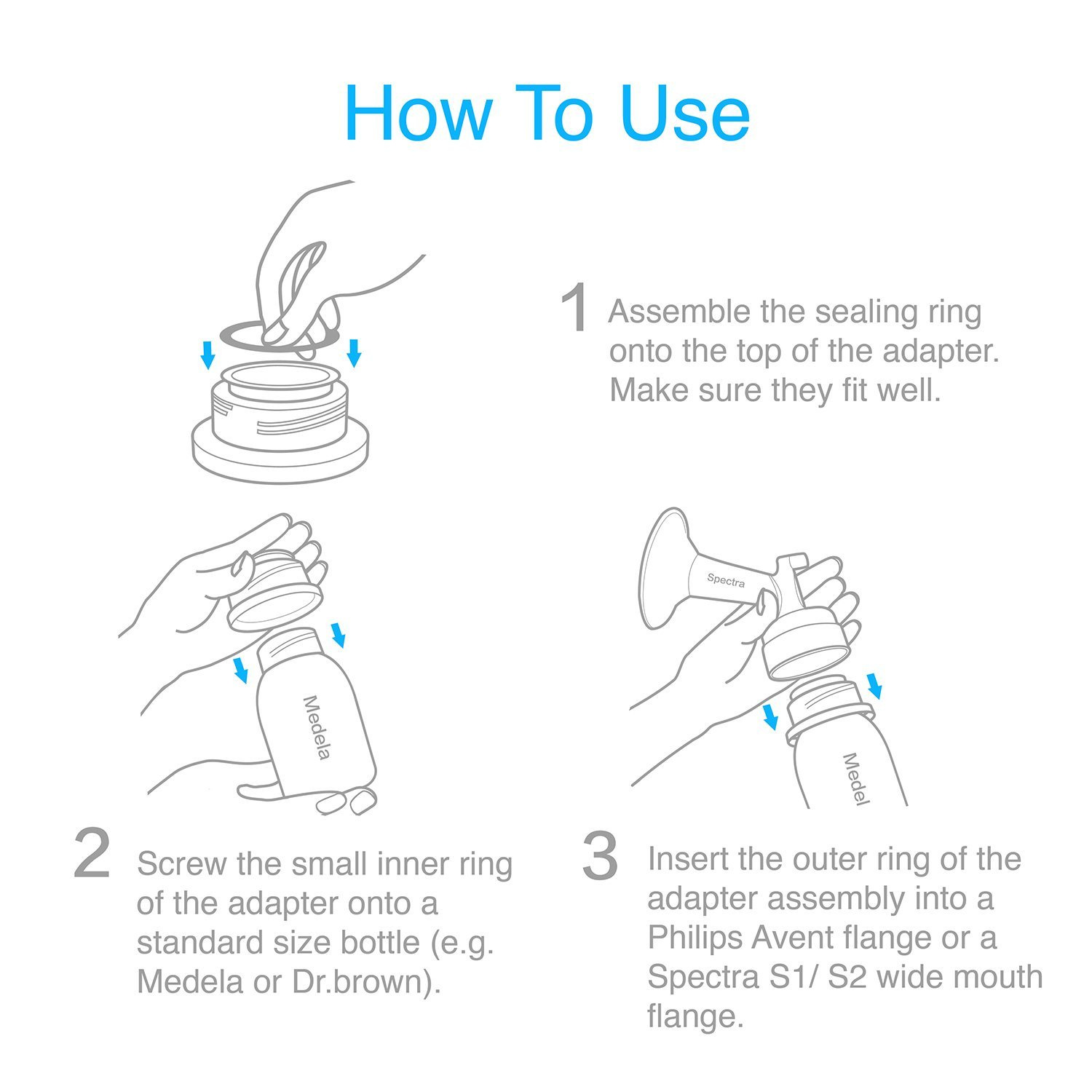 How To Use

1 Assemble the sealing ring onto the top of the adapter. Make sure they fit well.

Medela

Spectra

Medel

2 Screw the small inner ring of the adapter onto a standard size bottle (e.g. Medela or Dr.brown).

3 Insert the outer ring of the adapter assembly into a Philips Avent flange or a Spectra S1/ S2 wide mouth flange.